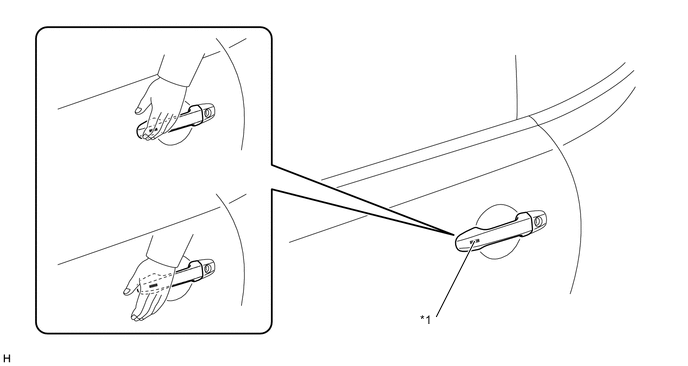 *1

H