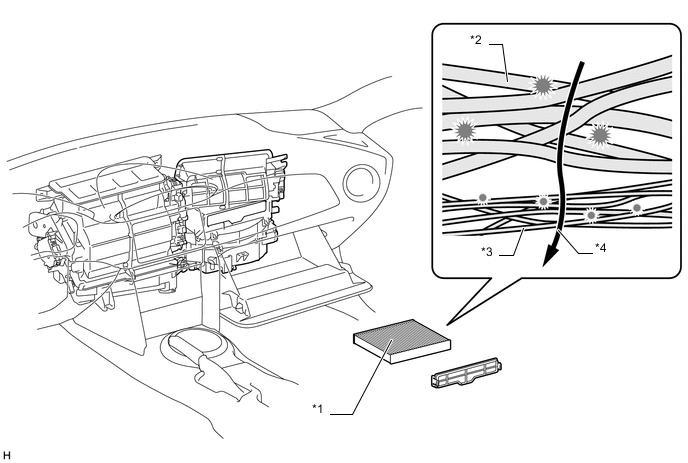 *2

*3

*4

*1

H