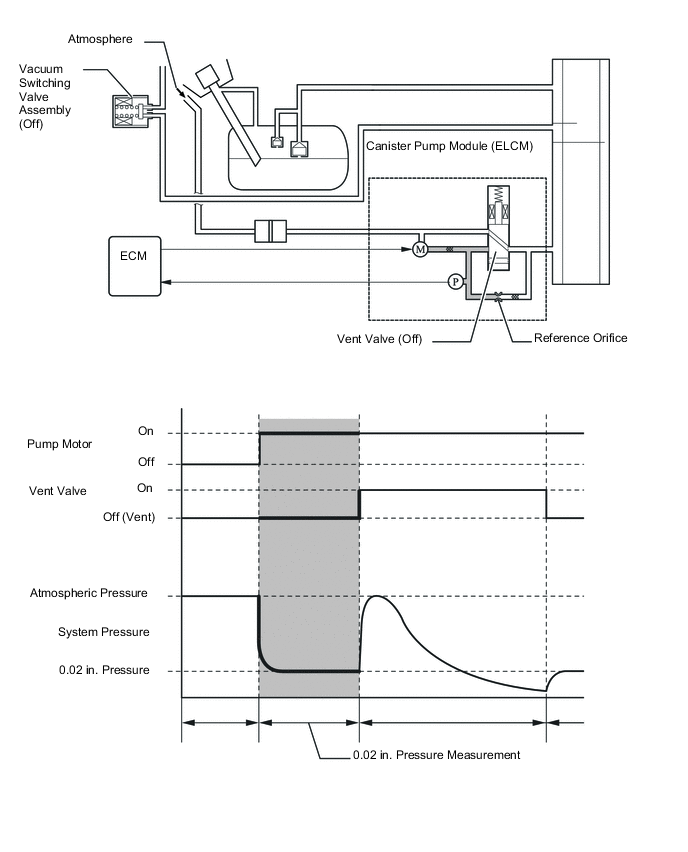 Atmosphere

Vacuum Switching Valve Assembly (Off)

Canister Pump Module (ELCM)

ECM

M

P

Vent Valve (Off)

Reference Orifice

Pump Motor

On

Off

Vent Valve

On

Off (Vent)

Atmospheric Pressure

System Pressure

0.02 in. Pressure

0.02 in. Pressure Measurement