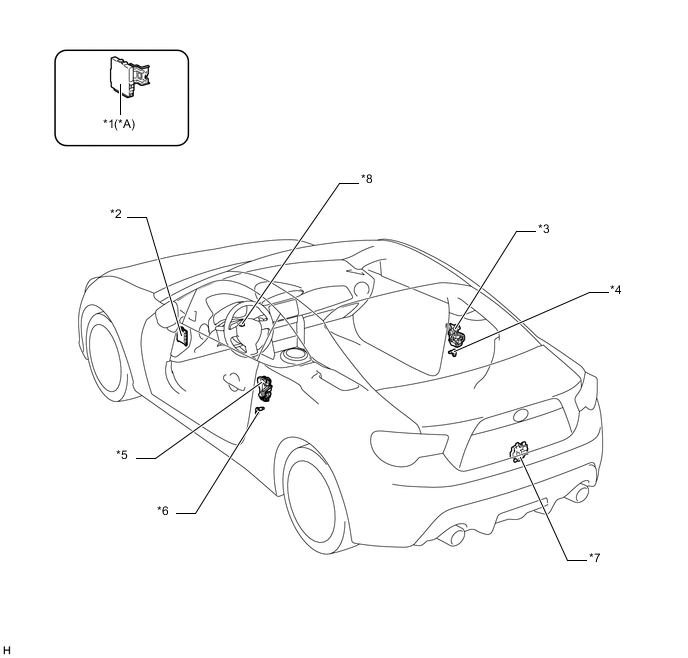 *1(*A)

*8

*2

*3

*4

*5

*6

*7

H