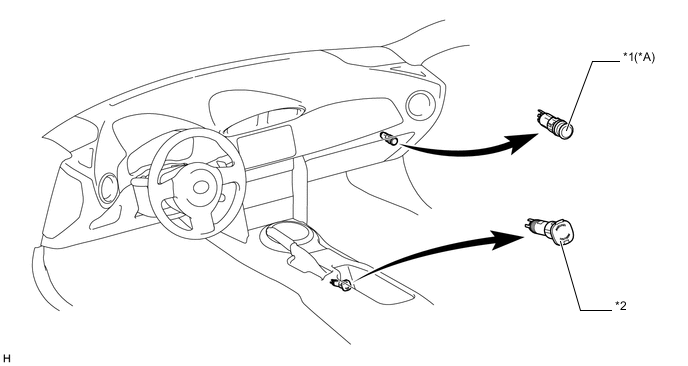 *1(*A)

*2

H