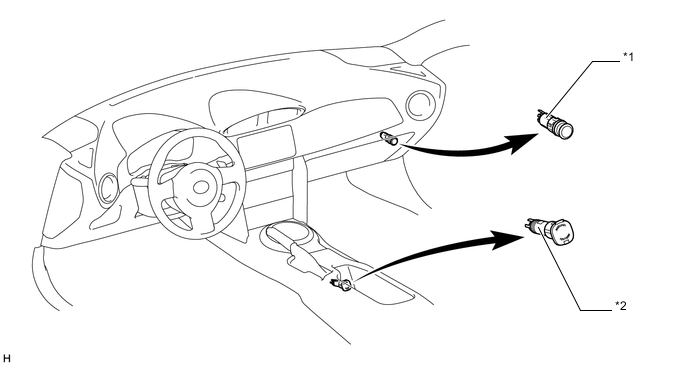 *1

*2

H