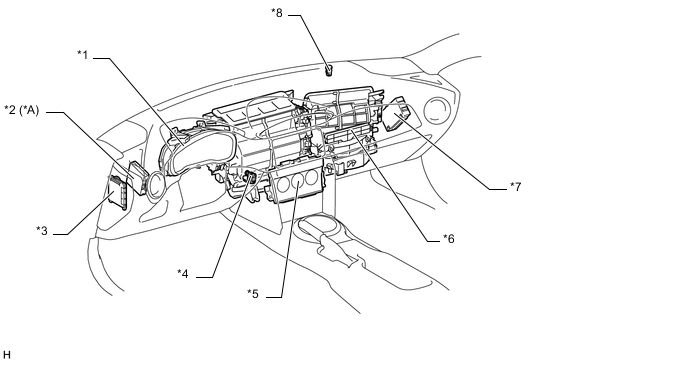 *8
*1
*2 (*A)
*7
*3
*6
*4
*5
H