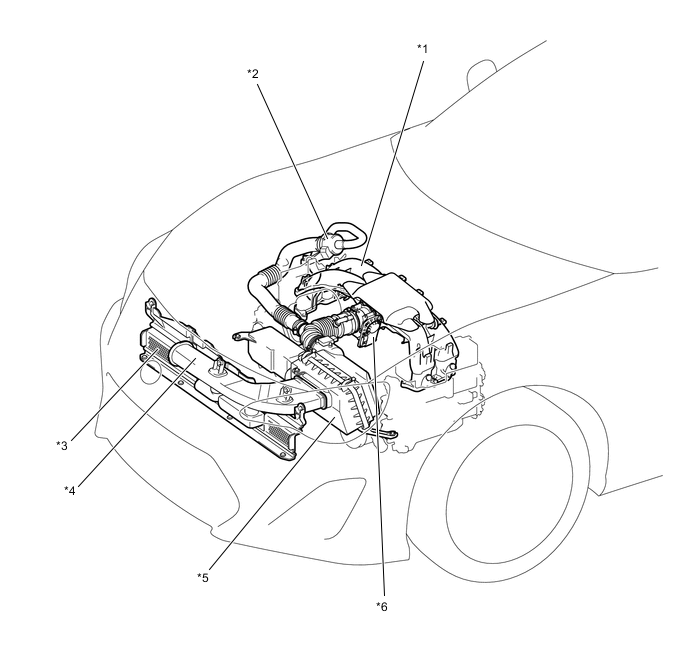 *1
*2
*3
*4
*5
*6