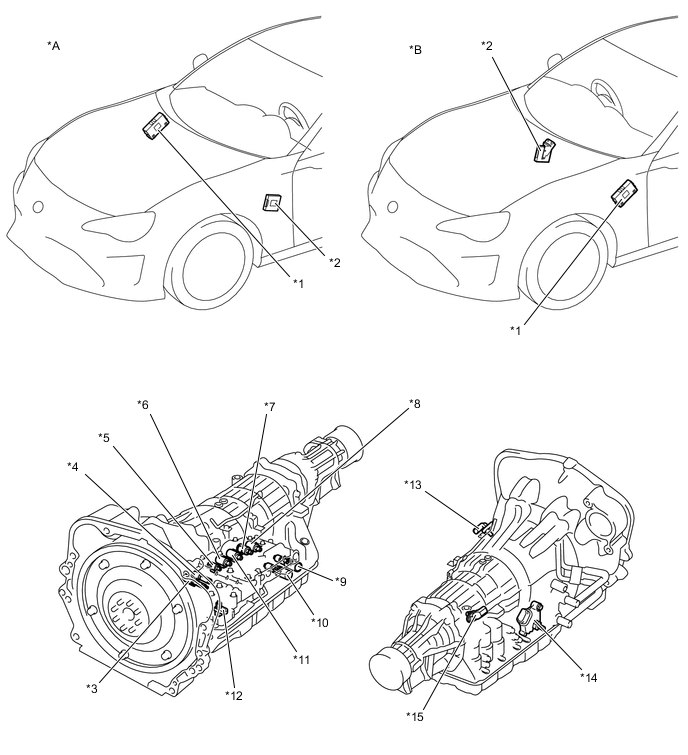 *A

*1

*2

*B

*2

*1

*6

*7

*8

*5

*4

*9

*10

*11

*3

*12

*13

*14

*15