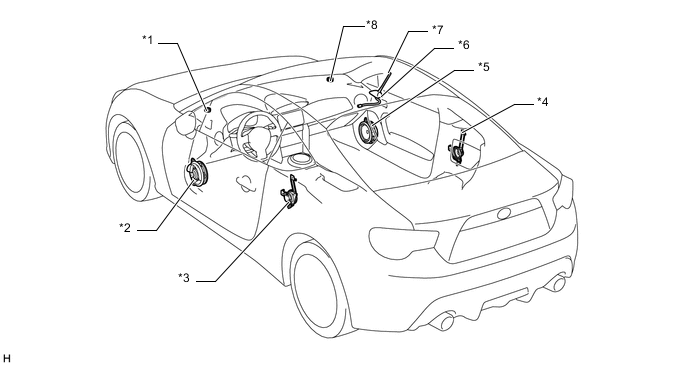 *1
*8
*7
*6
*5
*4
*2
*3
H