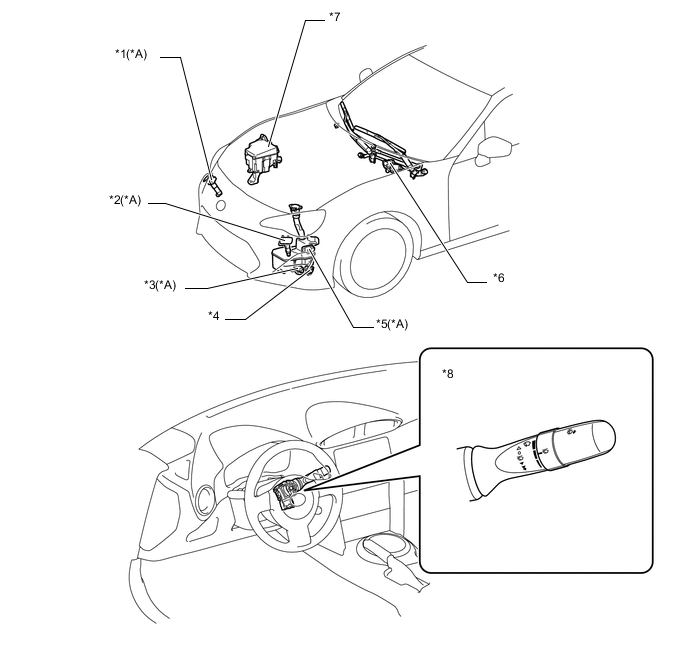 *7

*1(*A)

*2(*A)

*3(*A)

*4

*5(*A)

*6

*8