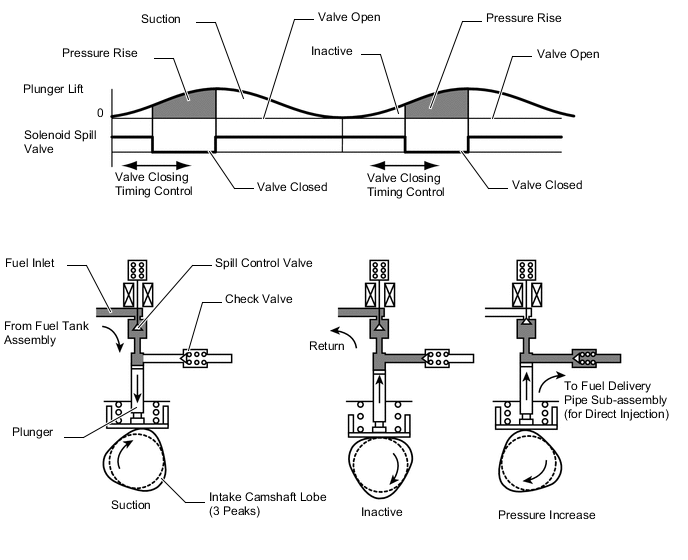 Suction
Valve Open
Pressure Rise
Pressure Rise
Inactive
Valve Open
Plunger Lift
0
Solenoid Spill Valve
Valve Closing Timing Control
Valve Closed
Valve Closing Timing Control
Valve Closed

Fuel Inlet
Spill Control Valve
Check Valve
From Fuel Tank Assembly
Plunger
Suction
Intake Camshaft Lobe (3 Peaks)
Return
Inactive
To Fuel Delivery Pipe Sub-assembly (for Direct Injection)
Pressure Increase