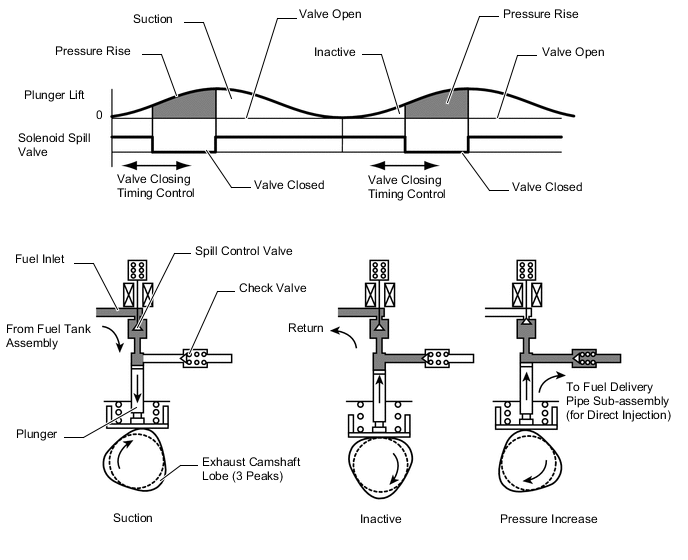 Suction
Valve Open
Pressure Rise
Pressure Rise
Inactive
Valve Open
Plunger Lift
0
Solenoid Spill Valve
Valve Closing Timing Control
Valve Closed
Valve Closing Timing Control
Valve Closed

Fuel Inlet
Spill Control Valve
Check Valve
From Fuel Tank Assembly
Return
To Fuel Delivery Pipe Sub-assembly (for Direct Injection)
Plunger
Exhaust Camshaft Lobe (3 Peaks)
Suction
Inactive
Pressure Increase