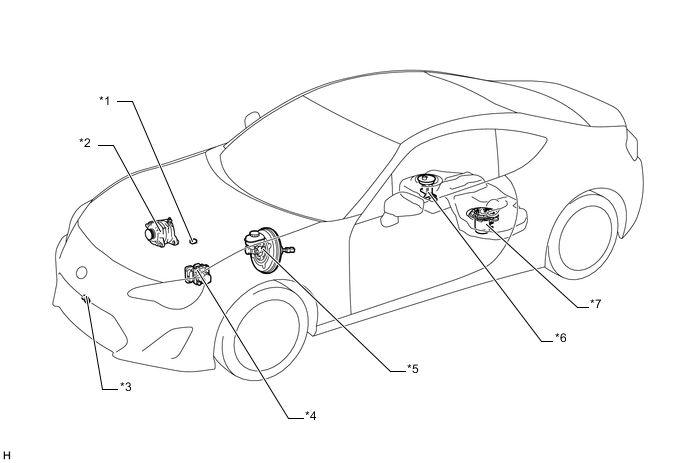 *1
*2
*3
*4
*5
*6
*7
H