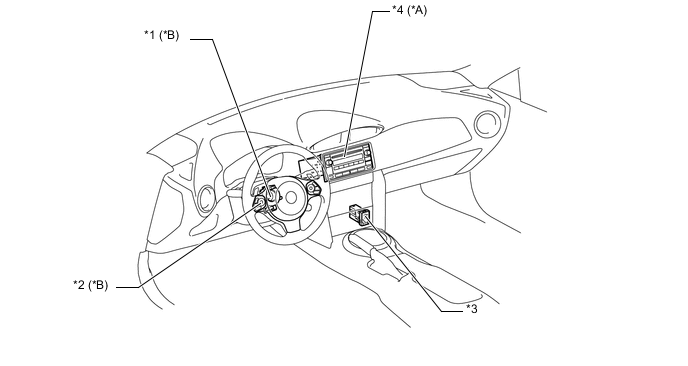 *1 (*B)

*4 (*A)

*2 (*B)

*3