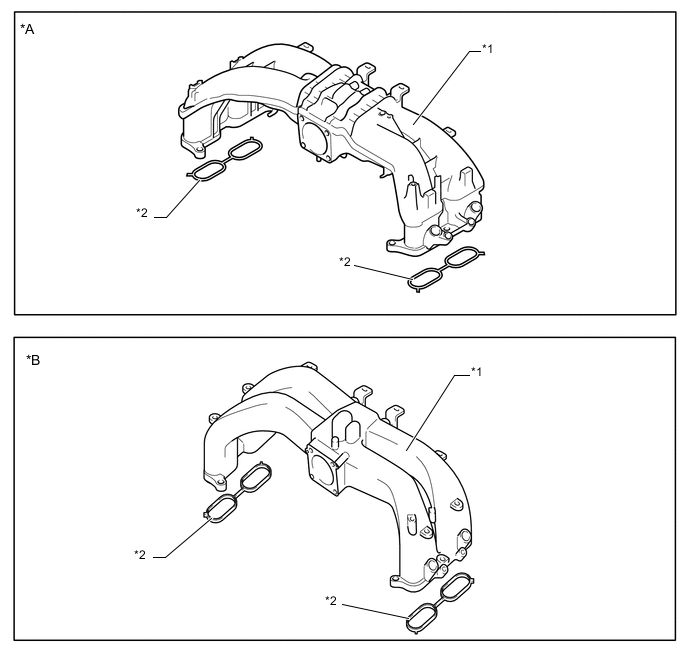 *A

*1

*2

*2

*B

*1

*2

*2