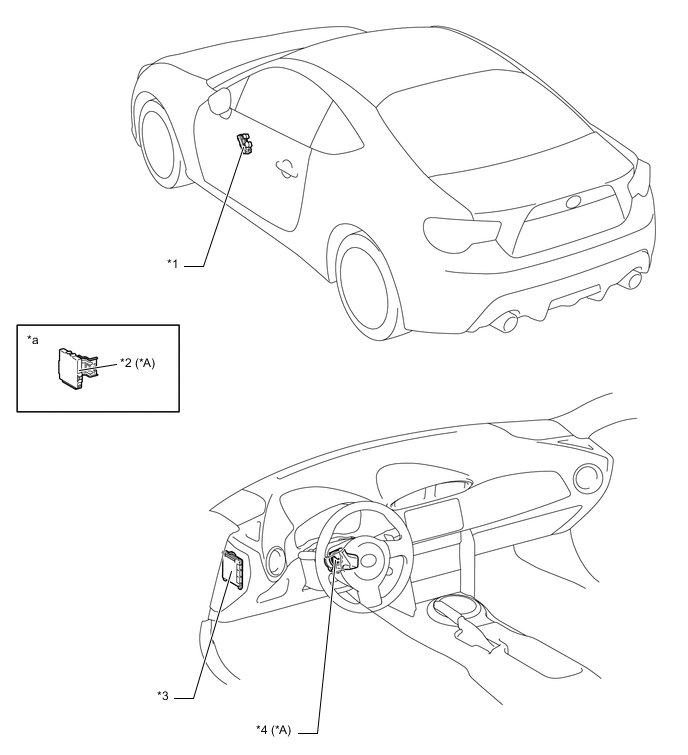 *1

*a

*2 (*A)

*3

*4 (*A)