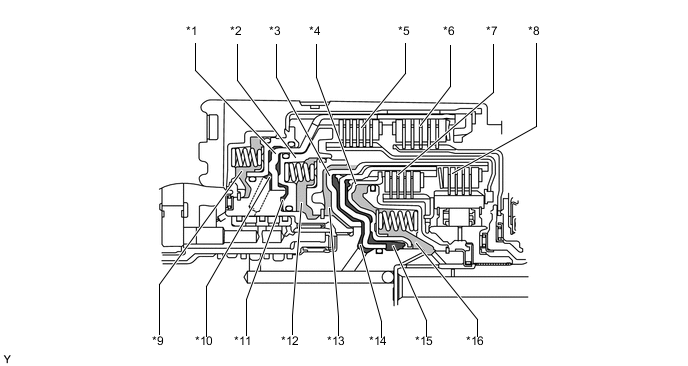 *1 *2 *3 *4 *5 *6 *7 *8

*9 *10 *11 *12 *13 *14 *15 *16

Y