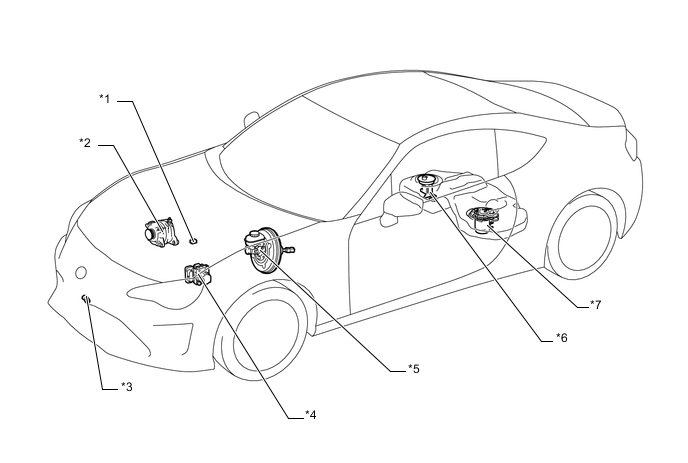 *1
*2
*3
*4
*5
*6
*7