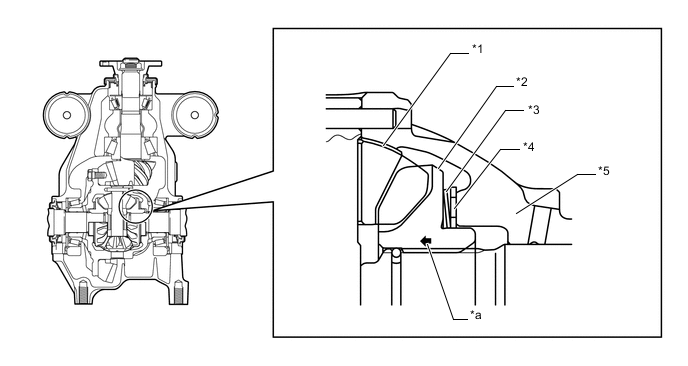 *1
*2
*3
*4
*5
*a