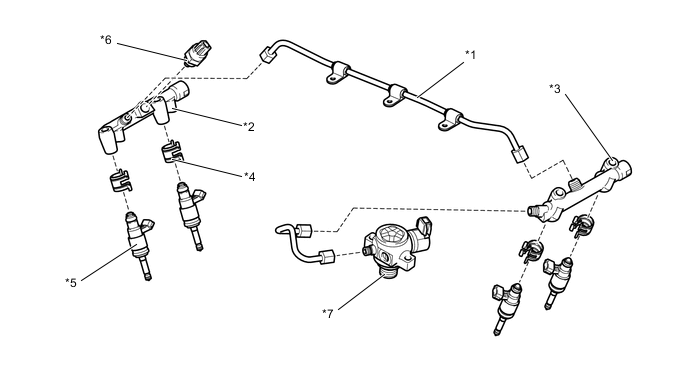 *6

*1

*3

*2

*4

*5

*7