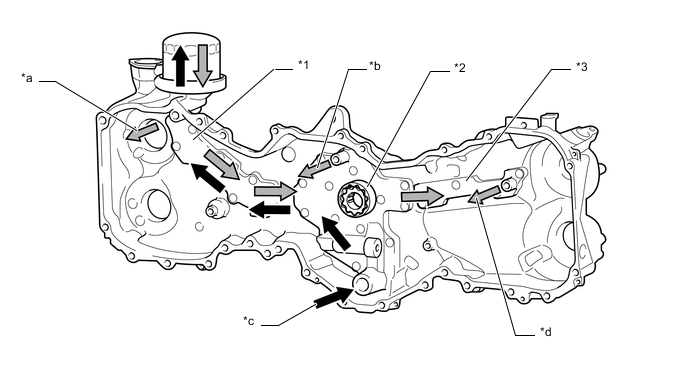 *a
*1
*b
*2
*3
*c
*d