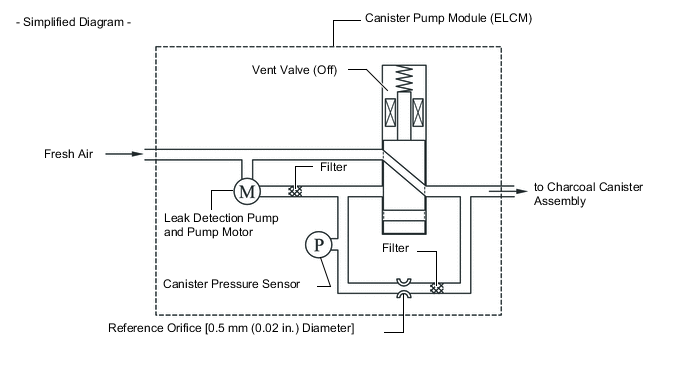 - Simplified Diagram -

Canister Pump Module (ELCM)

Vent Valve (Off)

Fresh Air

Filter

M

to Charcoal Canister Assembly

Leak Detection Pump and Pump Motor

P

Filter

Canister Pressure Sensor

Reference Orifice [0.5 mm (0.02 in.) Diameter]