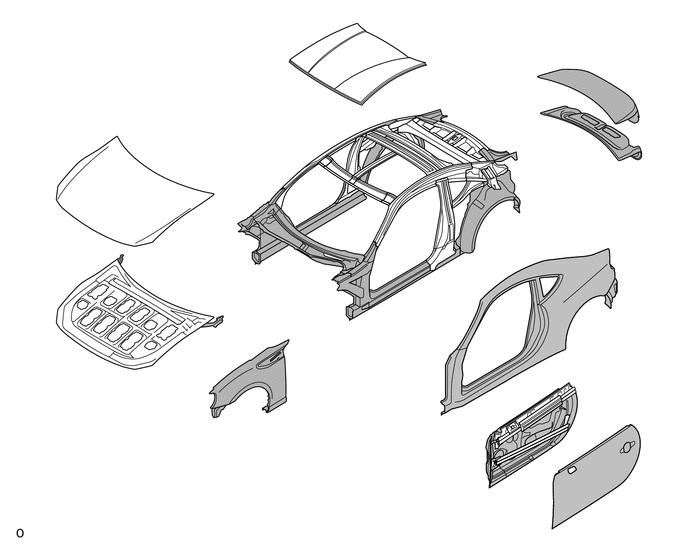 o