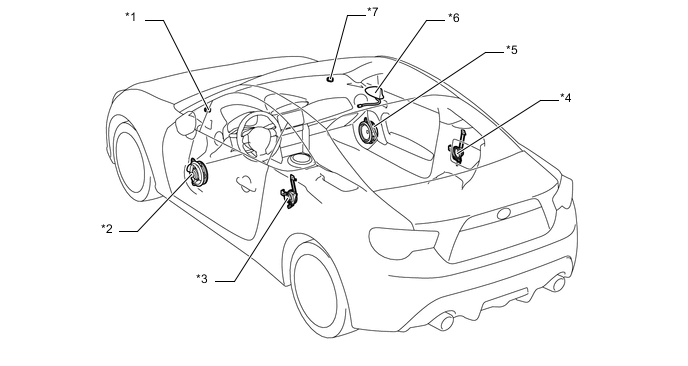 *1
*7
*6
*5
*4
*2
*3