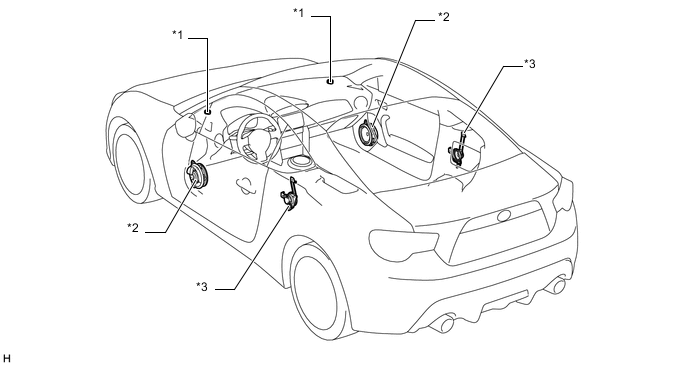 *1
*1
*2
*3
*2
*3
H