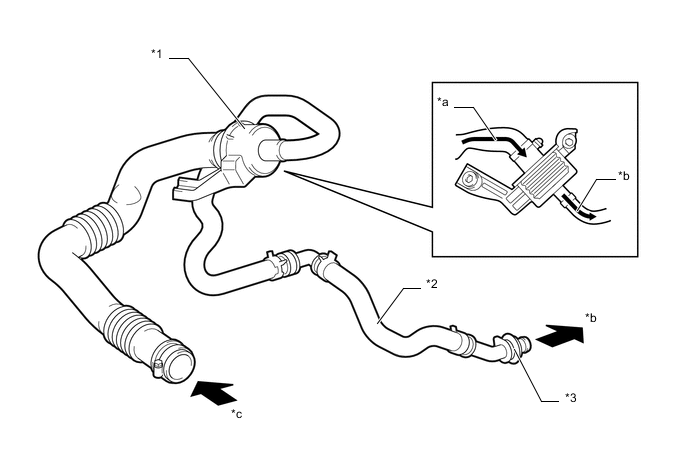 *1
*a
*b
*2
*b
*3
*c