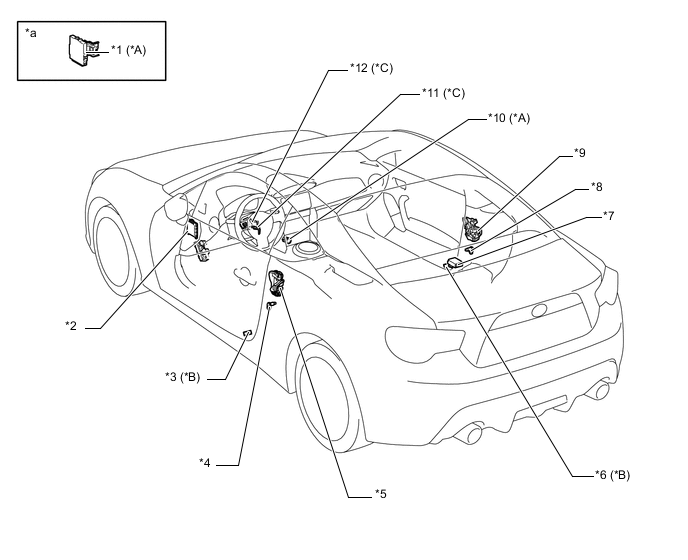 *a
*1 (*A)
*12 (*C)
*11 (*C)
*10 (*A)
*9
*8
*7
*2
*3 (*B)
*4
*5
*6 (*B)