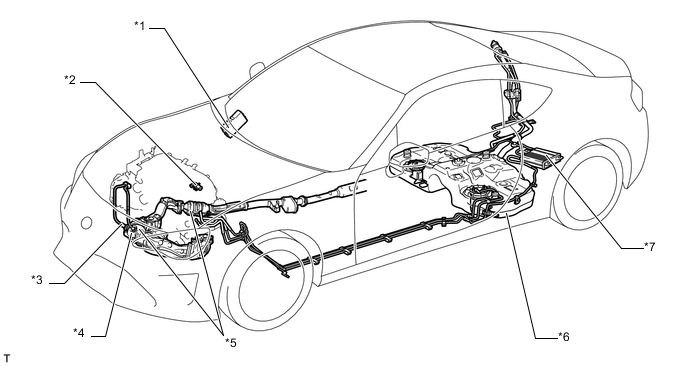 *1
*2
*3
*4
*5
*6
*7
T