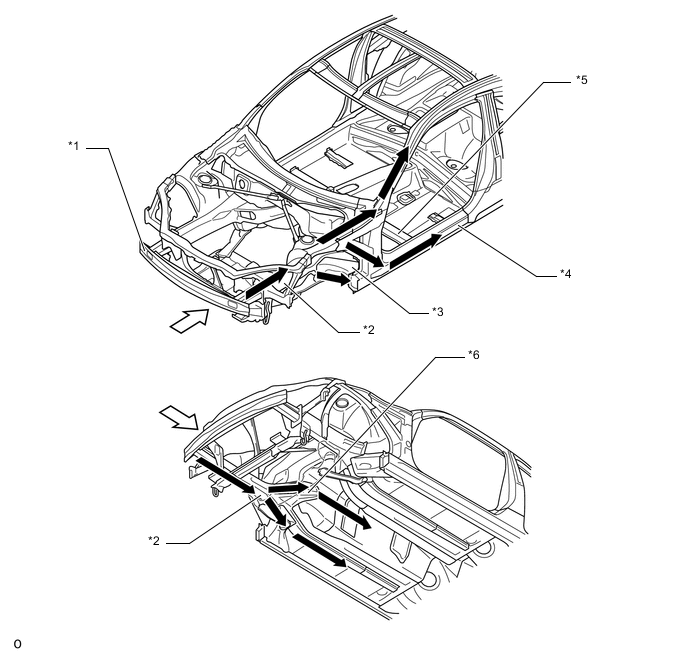 *1

*5

*4

*3

*2

*6

*2

o