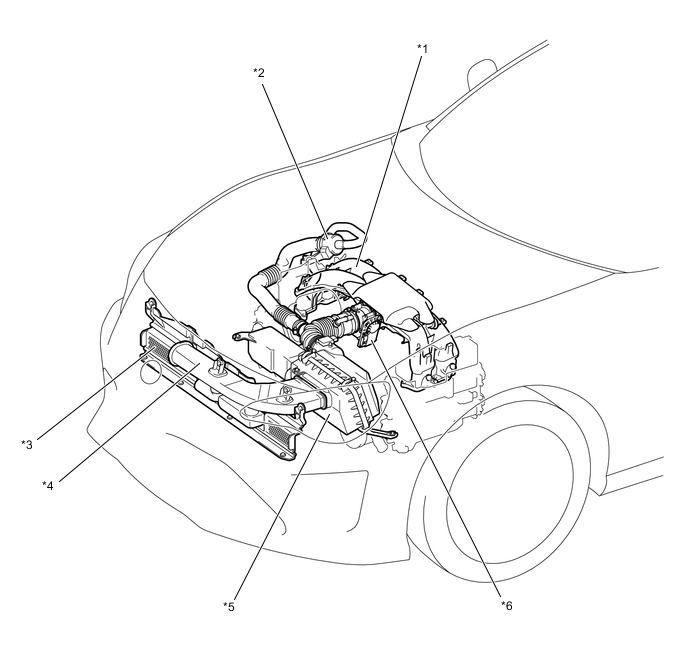 *1
*2
*3
*4
*5
*6