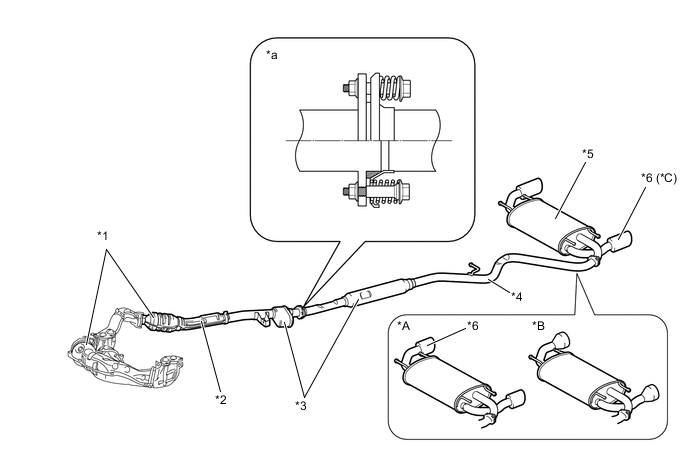 *a

*5

*6 (*C)

*1

*4

*A

*6

*B

*2

*3