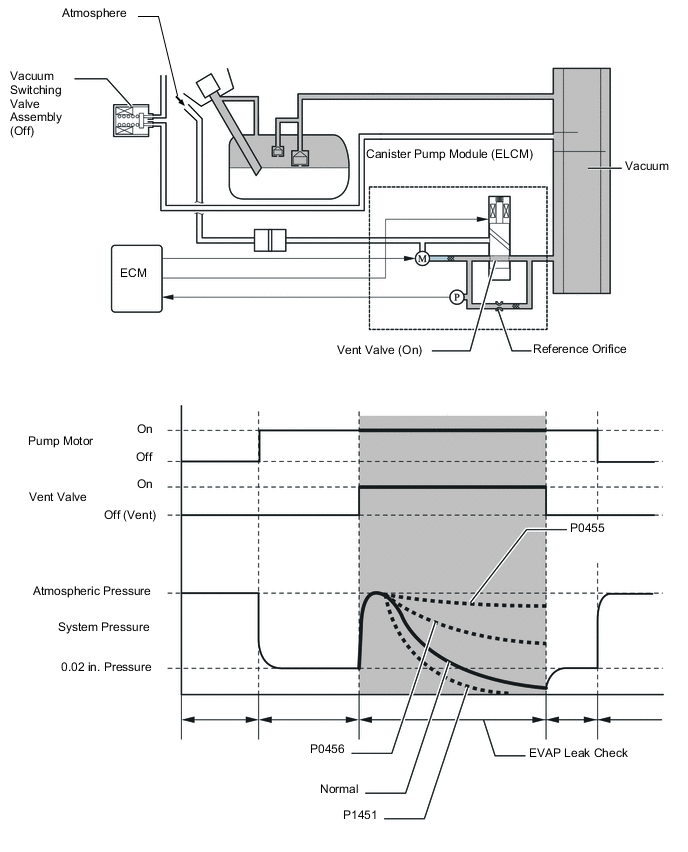 Atmosphere

Vacuum Switching Valve Assembly (Off)

Canister Pump Module (ELCM)

Vacuum

ECM

M

P

Vent Valve (On)

Reference Orifice

Pump Motor

On

Off

Vent Valve

On

Off (Vent)

P0455

Atmospheric Pressure

System Pressure

0.02 in. Pressure

P0456

EVAP Leak Check

Normal

P1451