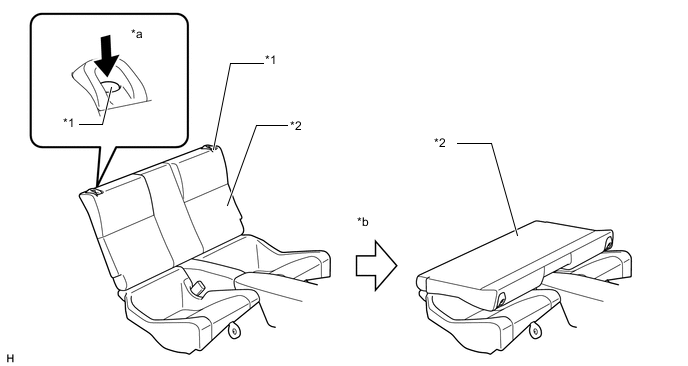 *a

*1

*1

*2

*b

*2

H