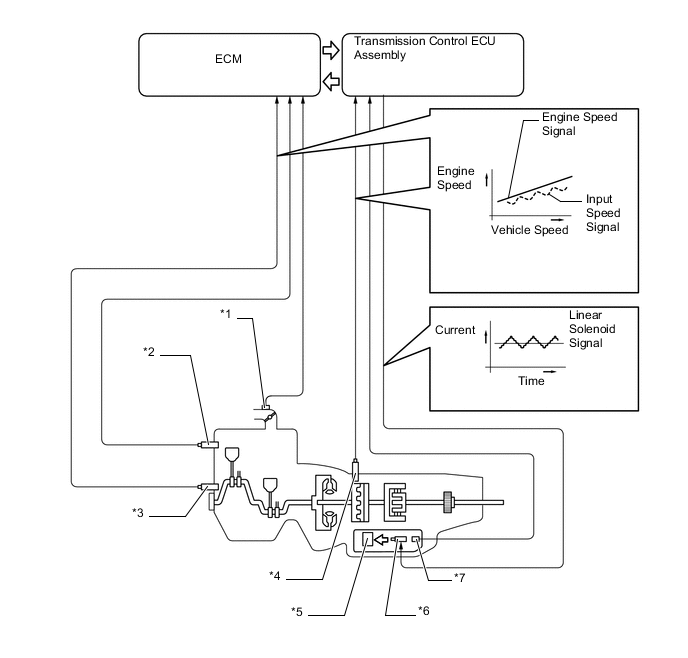 ECM

Transmission Control ECU Assembly

Engine Speed Signal

Engine Speed

Input Speed Signal

Vehicle Speed

Current

Linear Solenoid Signal

Time

*1

*2

*3

*4

*5

*6

*7