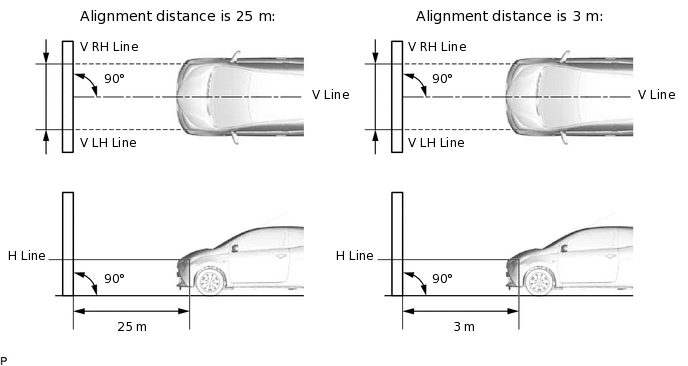 Alignment distance is 25 m:

V RH Line
90°
V Line
V LH Line

H Line
90°
25 m

Alignment distance is 3 m:

V RH Line
90°
V Line
V LH Line

H Line
90°
3 m

P