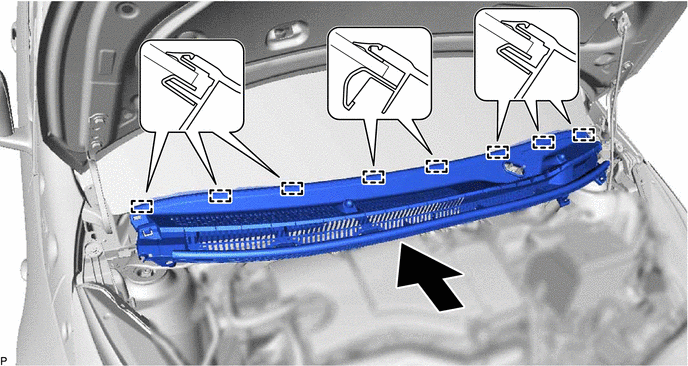 P