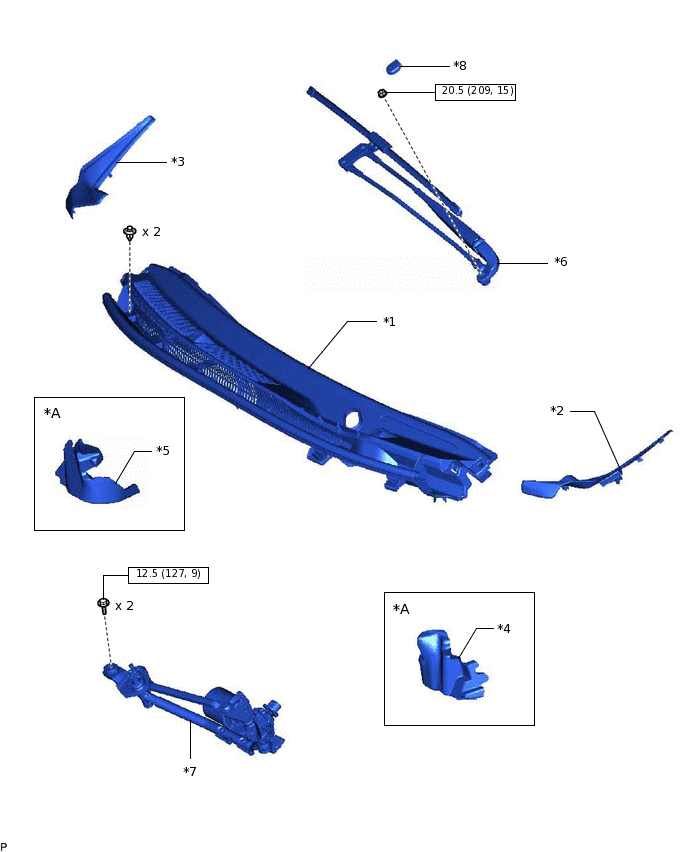 *8

20.5 (209, 15)

*3

x 2

*6

*1

*A

*5

*2

12.5 (127, 9)

x 2

*A

*4

*7

P