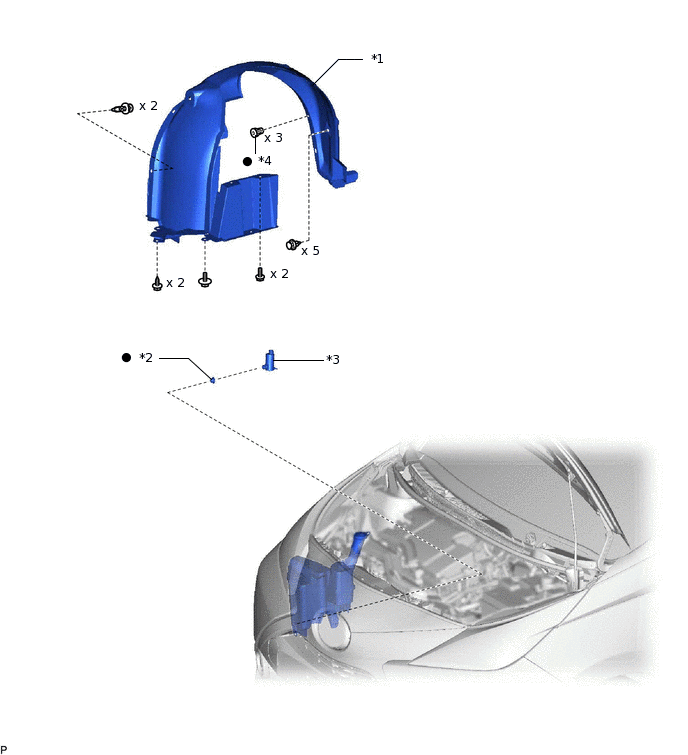 *1
x 2
x 3
● *4
x 5
x 2
x 2
● *2
*3
P