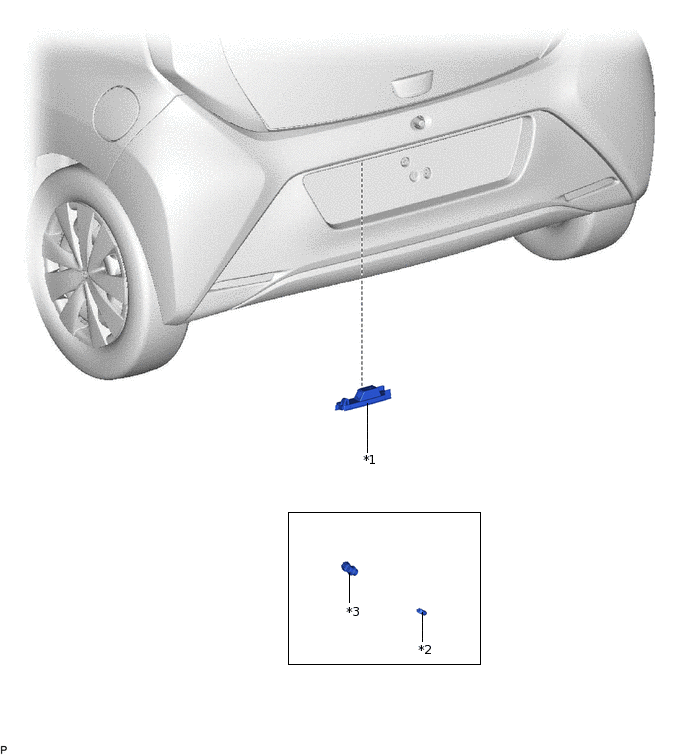 *1

*3

*2

P