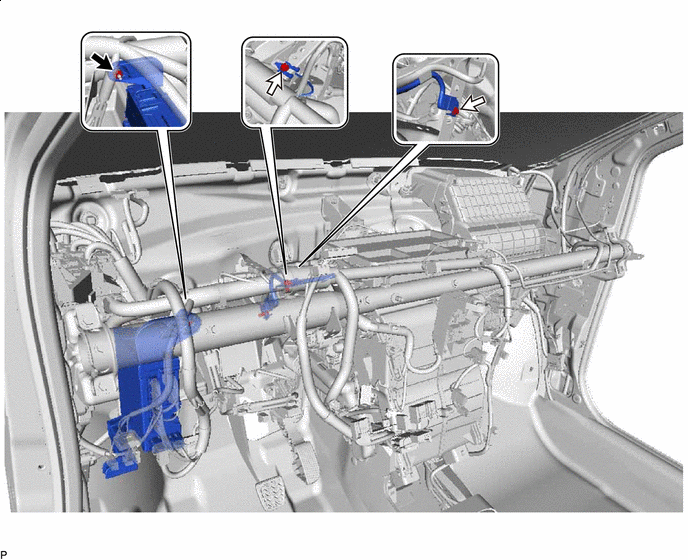 P