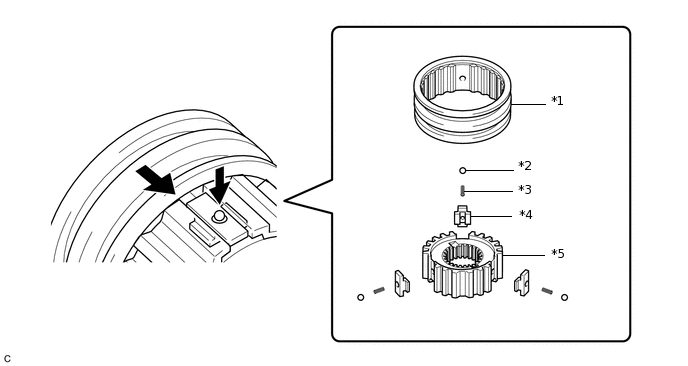 *1

*2

*3

*4

*5

C