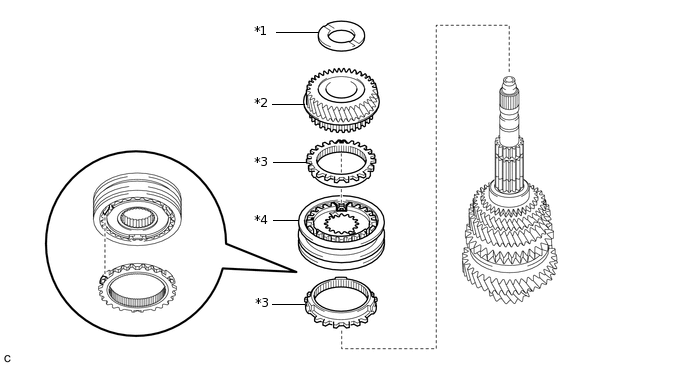 *1

*2

*3

*4

*3

C