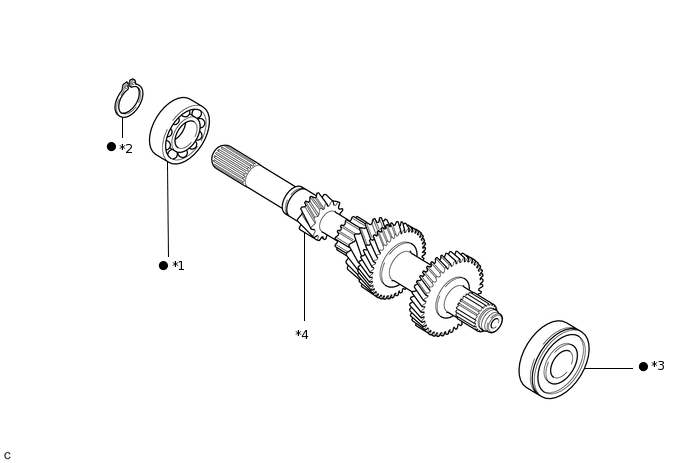 ● *2

● *1

*4

● *3

C