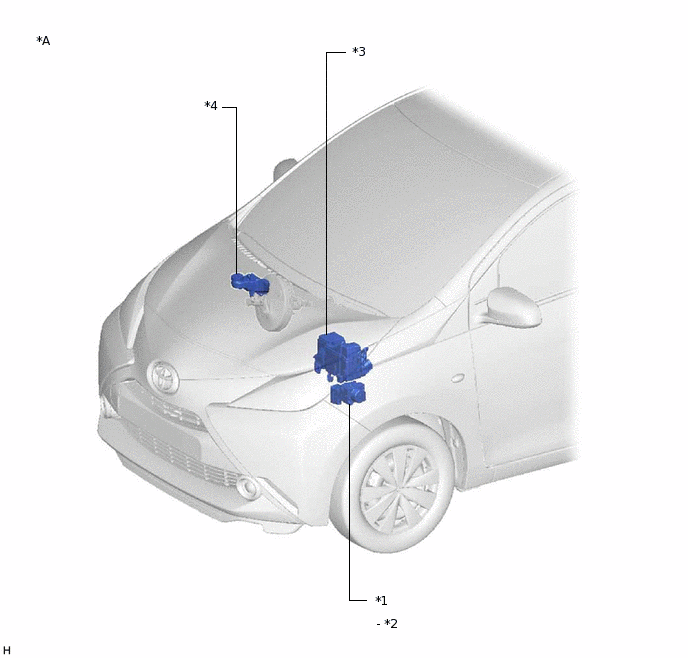 *A

*3

*4

*1

- *2

H