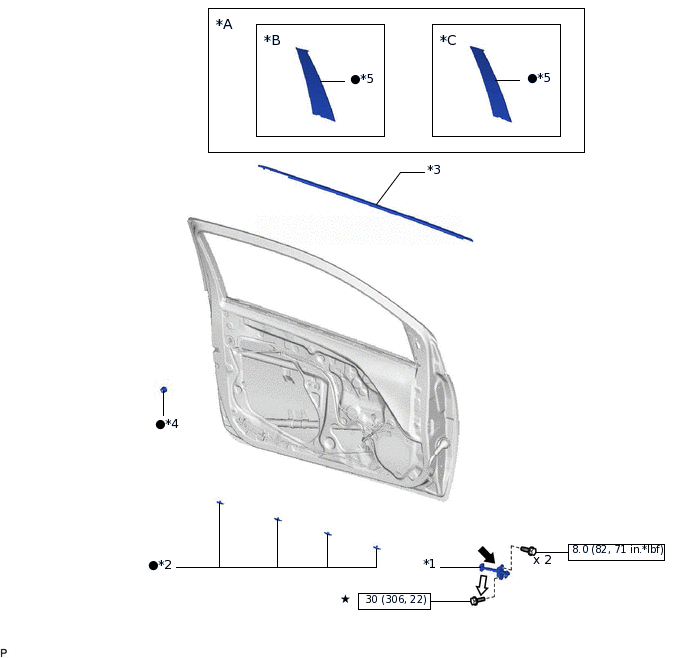 *A
*B
●*5
*C
●*5
*3
●*4
●*2
*1
x 2
8.0 (82, 71 in.*lbf)
★
30 (306, 22)
P