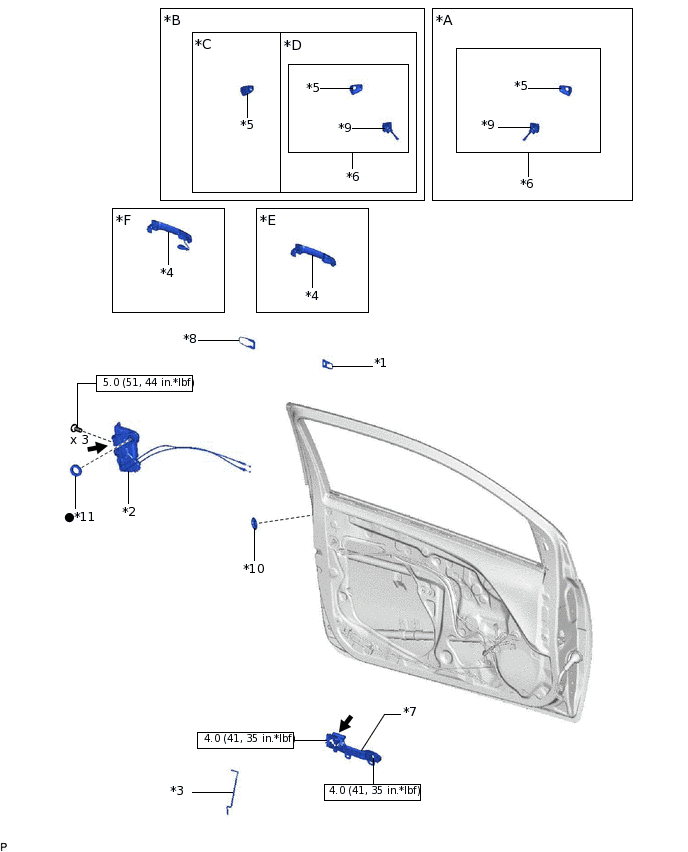 *B

*C

*5

*D

*5

*9

*6

*A

*5

*9

*6

*F

*4

*E

*4

*8

*1

5.0 (51, 44 in.*lbf)

x 3

*2

●*11

*10

*7

4.0 (41, 35 in.*lbf)

4.0 (41, 35 in.*lbf)

*3

P