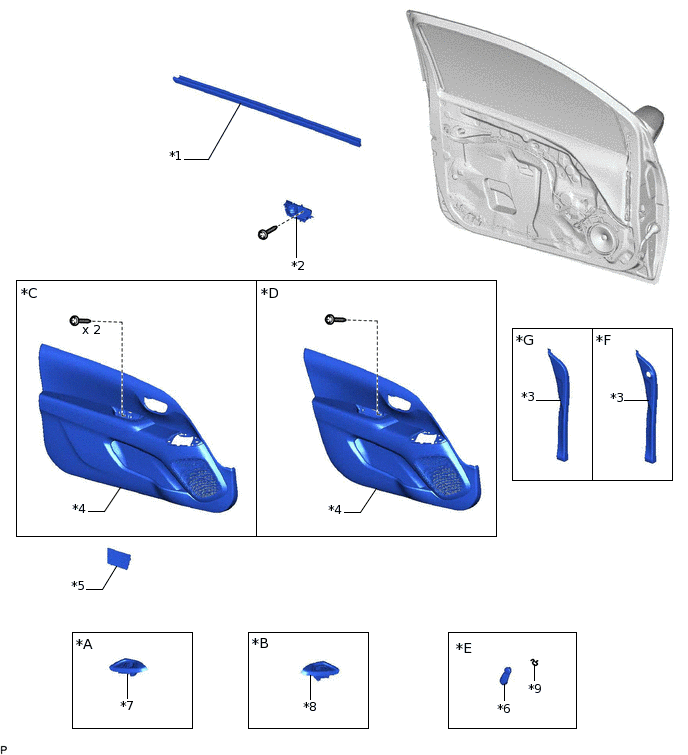 *1

*2

*C

x 2

*4

*D

*4

*G

*3

*F

*3

*5

*A

*7

*B

*8

*E

*6

*9

P