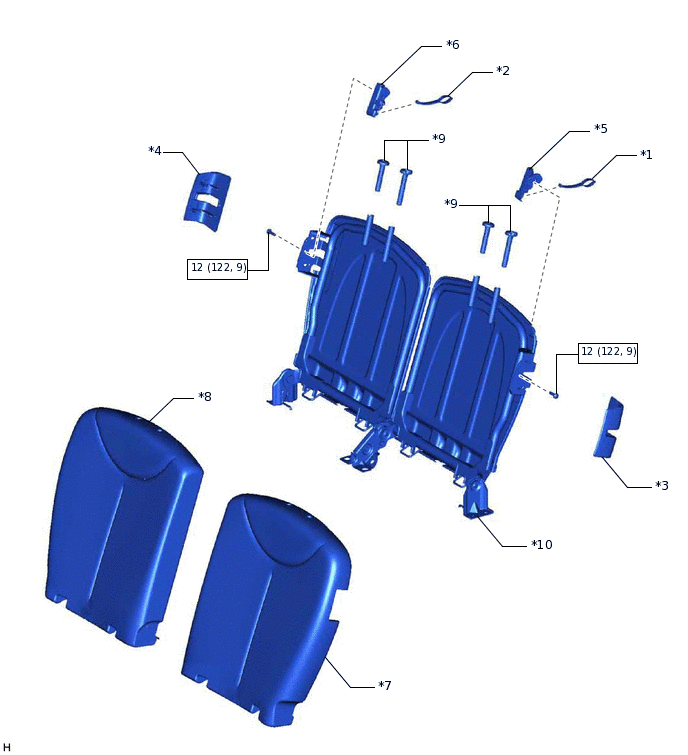 *6
*2
*9
*5
*1
*4
*9
12 (122, 9)
12 (122, 9)
*8
*3
*10
*7
H