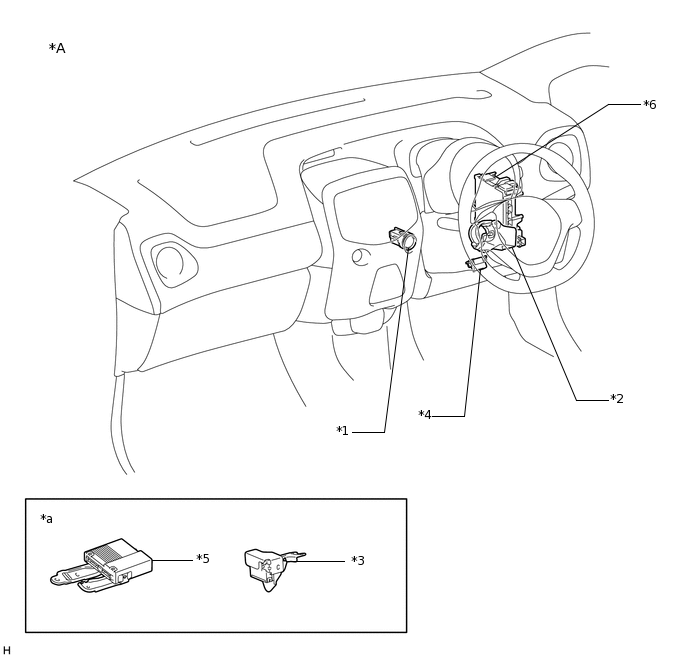 *A

*6

*2

*4

*1

*a

*5

*3

H